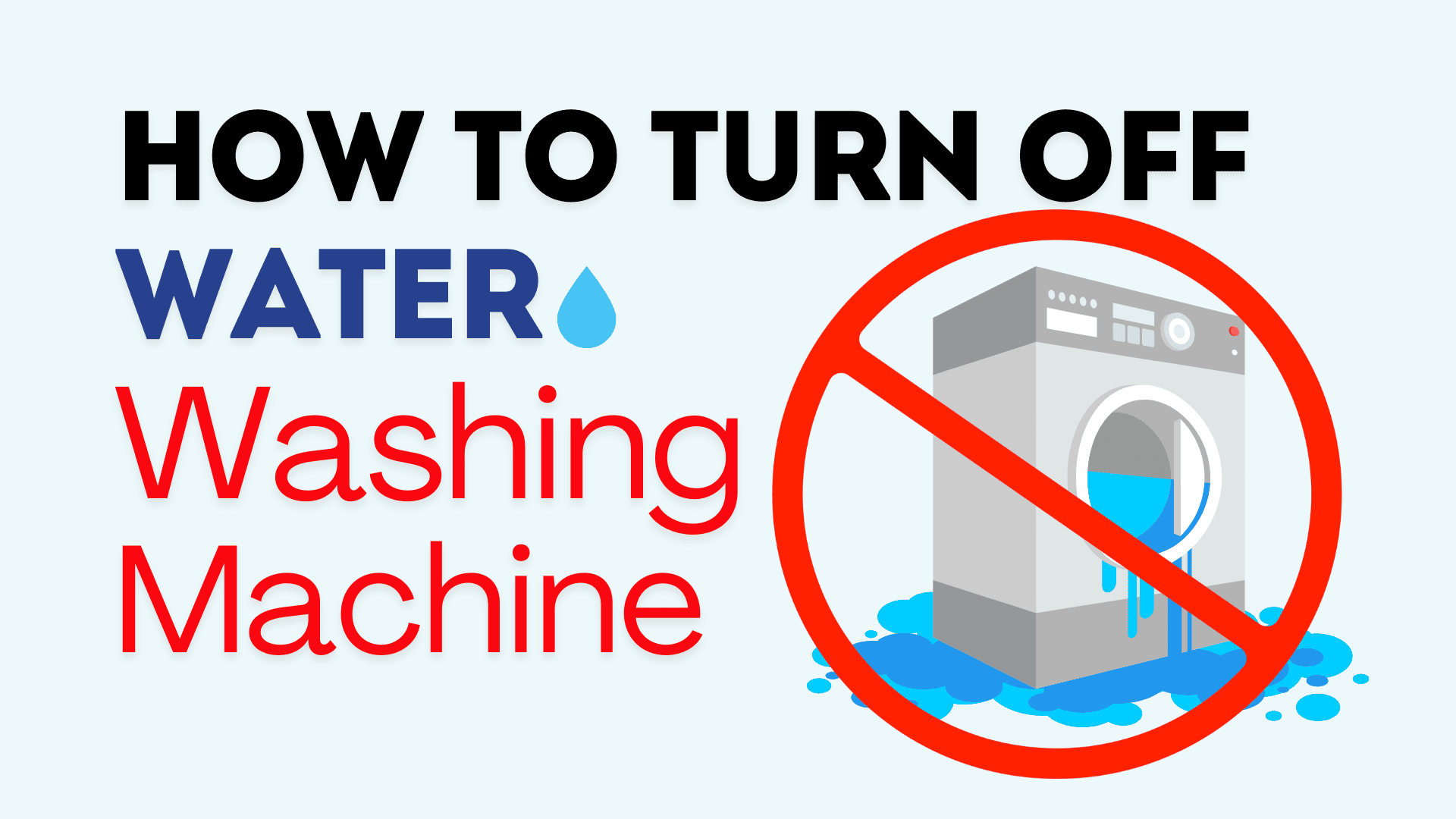 HOW TO TURN OFF
WATER
Washing
Machine